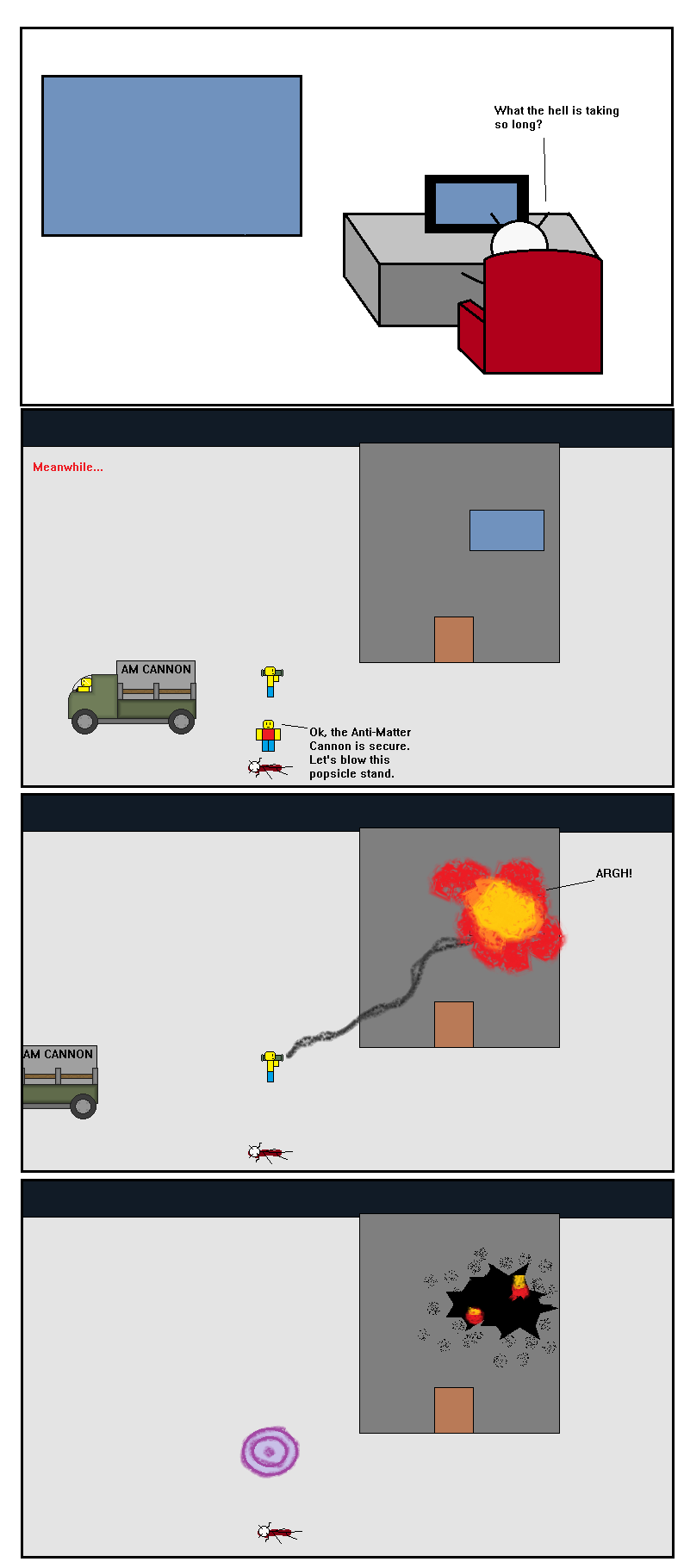 What the hell is taking so long?

Meanwhile...

AM CANNON

Ok, the Anti-Matter Cannon is secure. Let's blow this popsicle stand.

ARGH!

AM CANNON